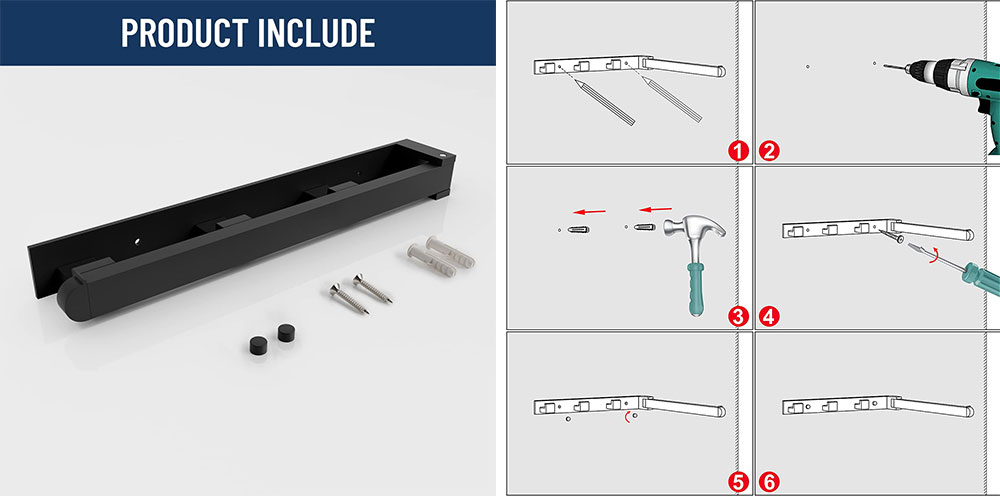 PRODUCT INCLUDE

1
2
3
4
5
6