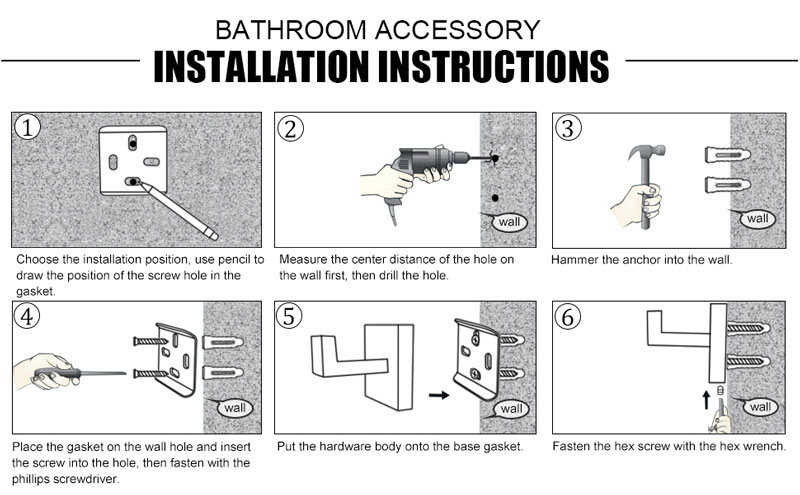 BATHROOM ACCESSORY

INSTALLATION INSTRUCTIONS

1

Choose the installation position, use pencil to draw the position of the screw hole in the gasket.

2

wall

Measure the center distance of the hole on the wall first, then drill the hole.

3

wall

Hammer the anchor into the wall.

4

wall

Place the gasket on the wall hole and insert the screw into the hole, then fasten with the phillips screwdriver.

5

wall

Put the hardware body onto the base gasket.

6

wall

Fasten the hex screw with the hex wrench.