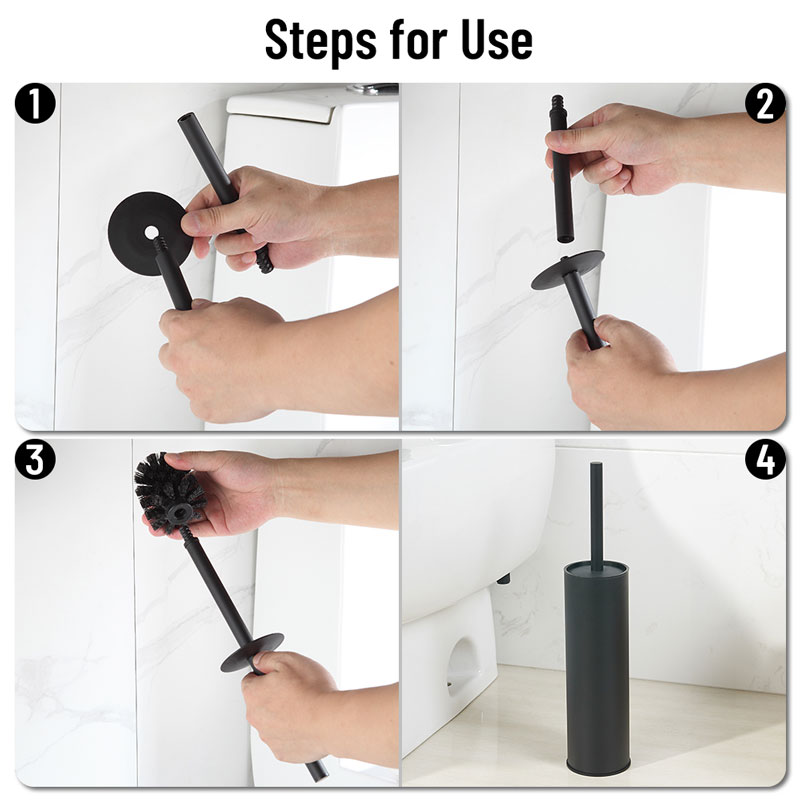 Steps for Use

1

2

3

4