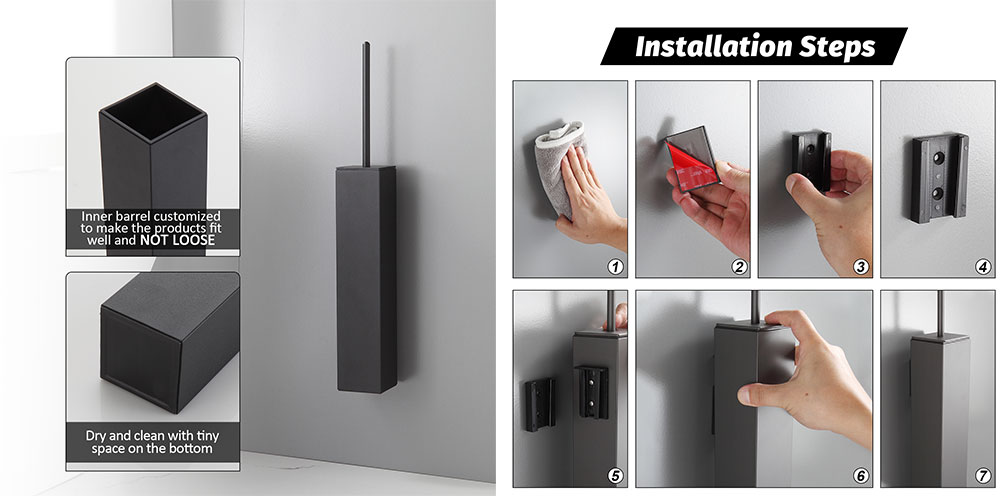 Inner barrel customized to make the products fit well and NOT LOOSE

Dry and clean with tiny space on the bottom

Installation Steps

1

2

3

4

5

6

7