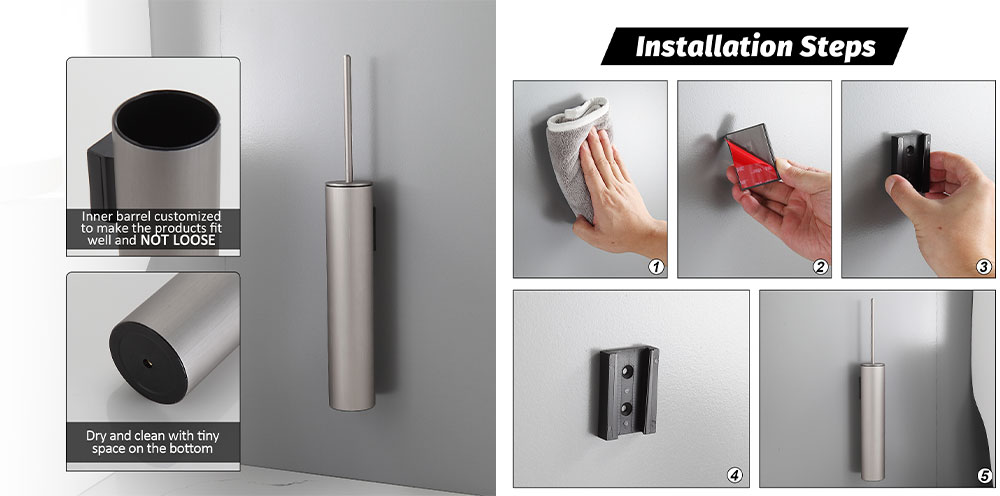 Inner barrel customized to make the products fit well and NOT LOOSE

Dry and clean with tiny space on the bottom

Installation Steps

1

2

3

4

5